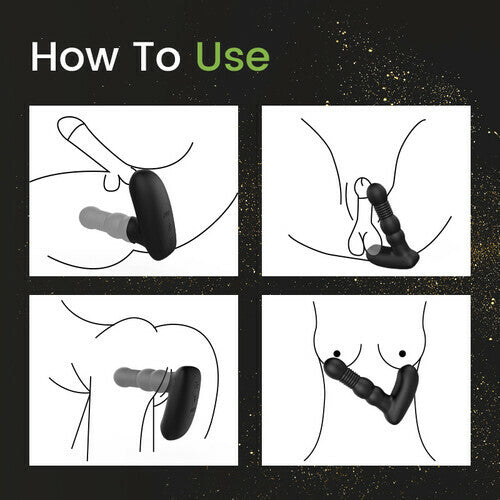 How To Use